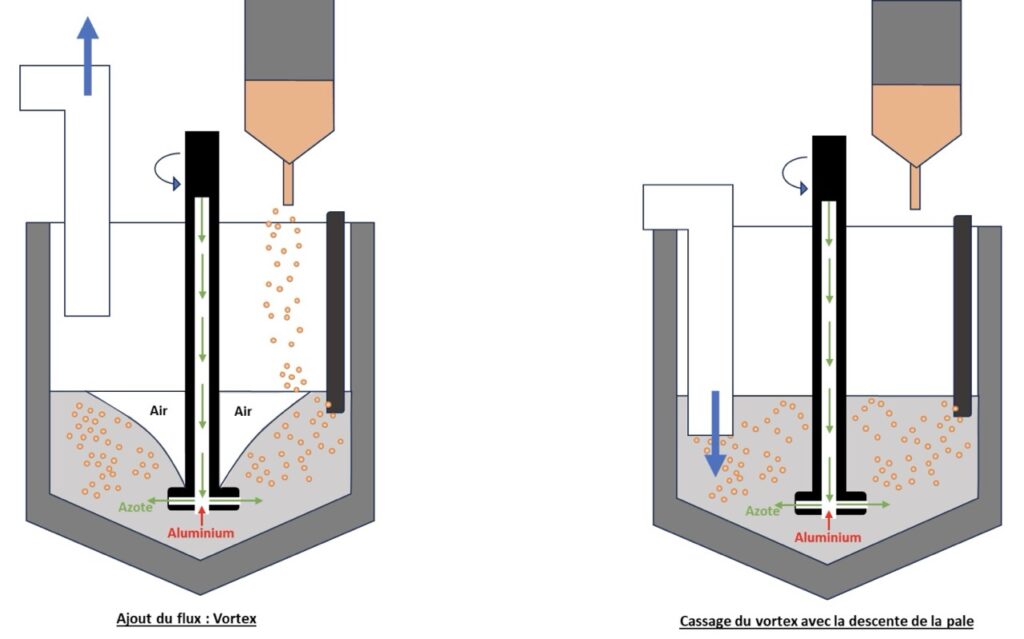 Air

Air

Azote

Aluminium

Ajout du flux : Vortex

Azote

Aluminium

Cassage du vortex avec la descente de la pale